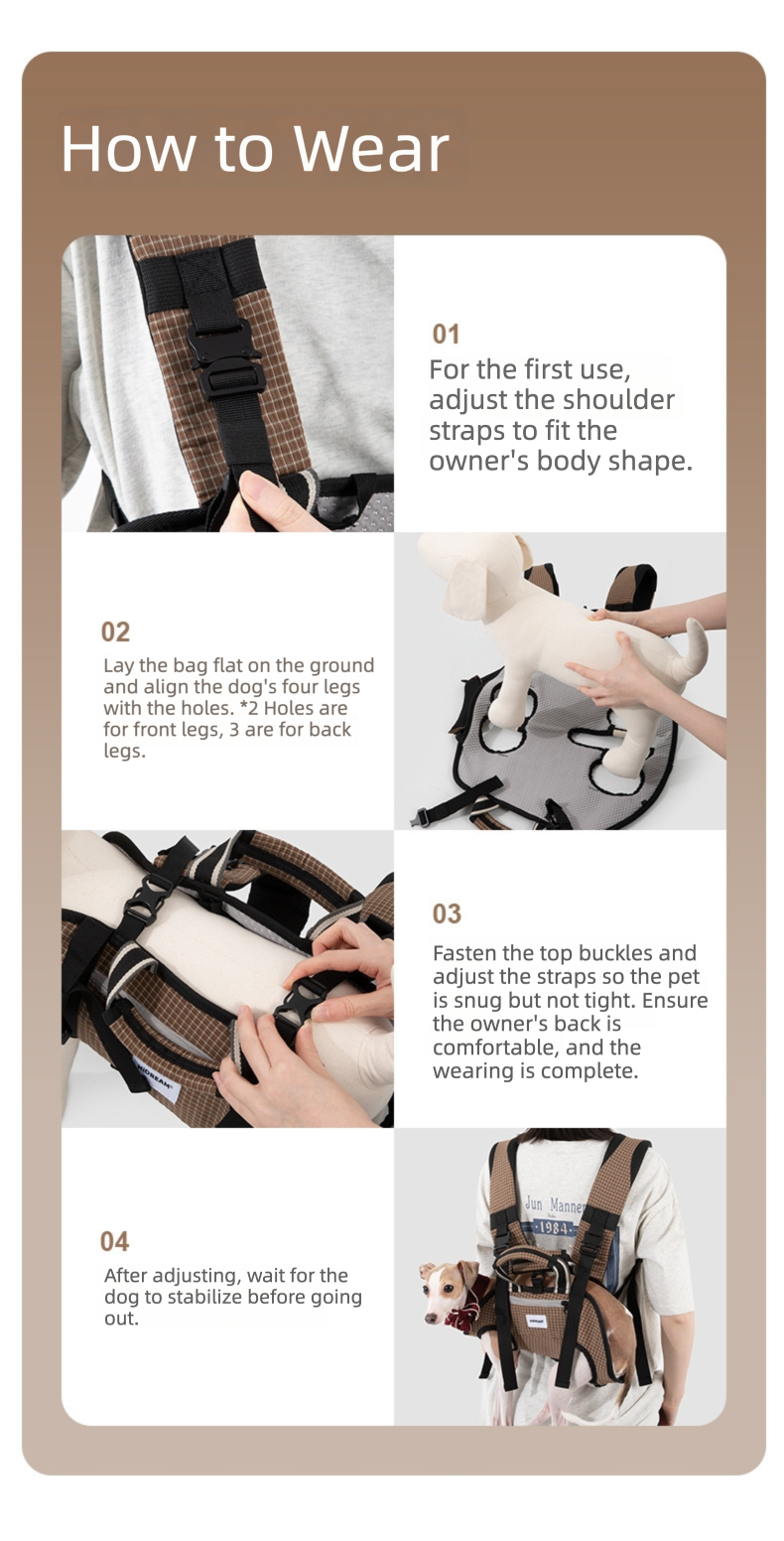 How to Wear

01
For the first use, adjust the shoulder straps to fit the owner's body shape.

02
Lay the bag flat on the ground and align the dog's four legs with the holes. *2 Holes are for front legs, 3 are for back legs.

03
Fasten the top buckles and adjust the straps so the pet is snug but not tight. Ensure the owner's back is comfortable, and the wearing is complete.

04
After adjusting, wait for the dog to stabilize before going out.

Jun Manner
1984